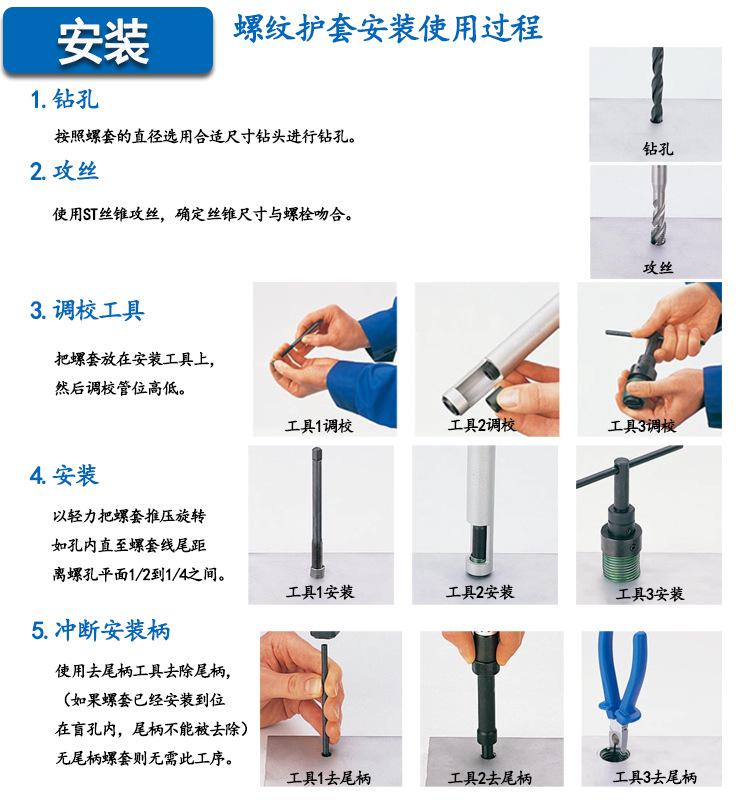 安装

螺纹护套安装使用过程

1. 钻孔

按照螺套的直径选用合适尺寸钻头进行钻孔。

钻孔

2. 攻丝

使用ST丝锥攻丝，确定丝锥尺寸与螺栓吻合。

攻丝

3. 调校工具

把螺套放在安装工具上，然后调校管位高低。

工具1调校

工具2调校

工具3调校

4. 安装

以轻力把螺套推压旋转如孔内直至螺套线尾距离螺孔平面1/2到1/4之间。

工具1安装

工具2安装

工具3安装

5. 冲断安装柄

使用去尾柄工具去除尾柄，（如果螺套已经安装到位在盲孔内，尾柄不能被去除）无尾柄螺套则无需此工序。

工具1去尾柄

工具2去尾柄

工具3去尾柄